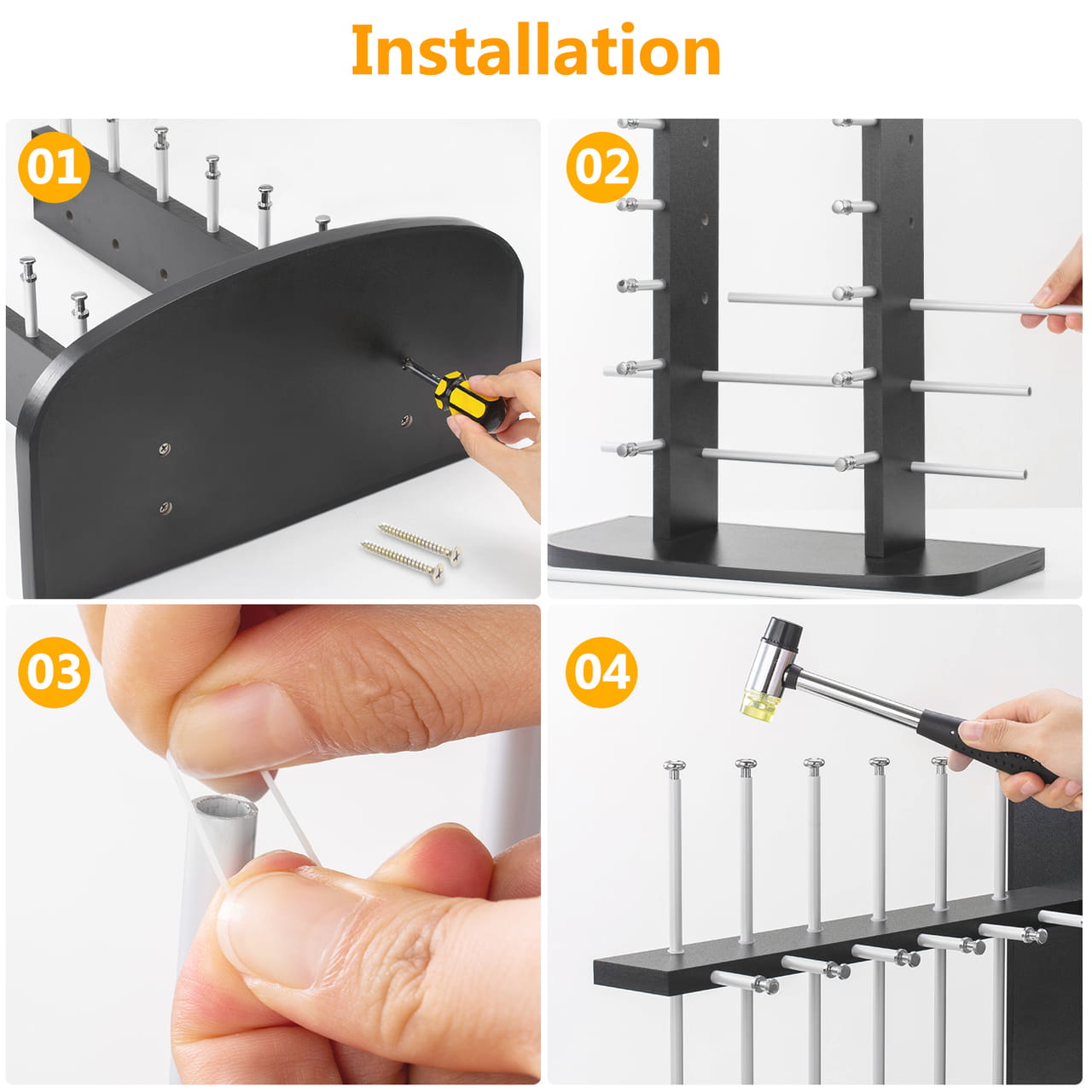 Installation

01

02

03

04